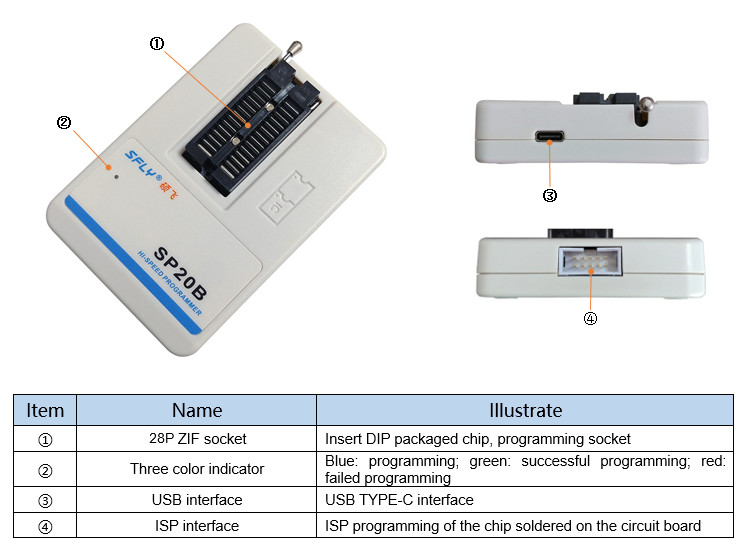 ①

②

SFLY® 硕飞

SP20B
HI-SPEED PROGRAMMER

③

④

| Item | Name | Illustrate |
|---|---|---|
| ① | 28P ZIF socket | Insert DIP packaged chip, programming socket |
| ② | Three color indicator | Blue: programming; green: successful programming; red: failed programming |
| ③ | USB interface | USB TYPE-C interface |
| ④ | ISP interface | ISP programming of the chip soldered on the circuit board |